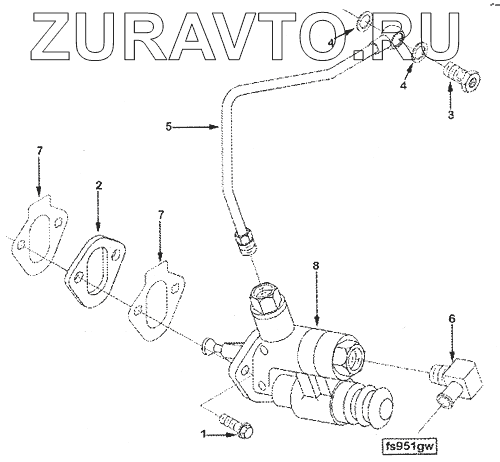 ZURAVTO.RU

4
4
3
5
7
2
7
8
6
1
fs951gw